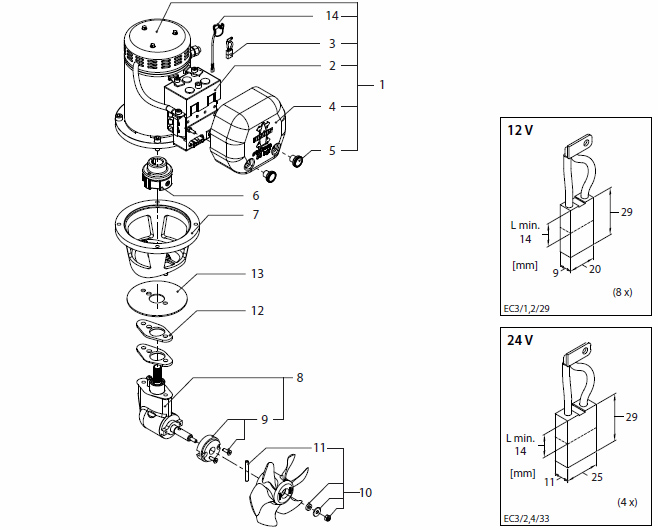 14
3
2
1
4
5
6
7
13
12
8
9
11
10

12 V

29

L min.
14

[mm]

9

20

(8 x)

EC3/1,2/29

24 V

29

L min.
14

[mm]

11

25

(4 x)

EC3/2,4/33